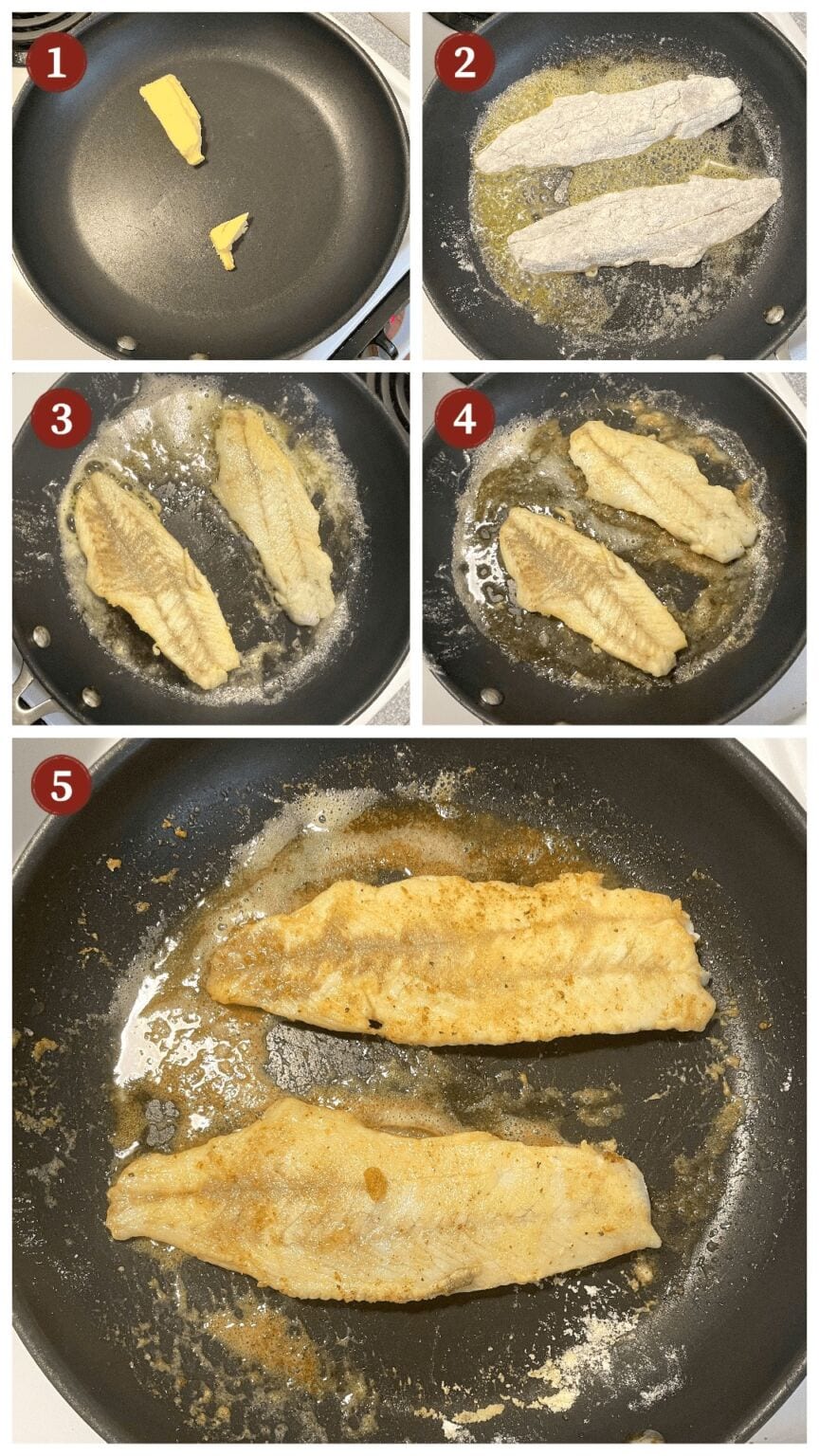 1

2

3

4

5